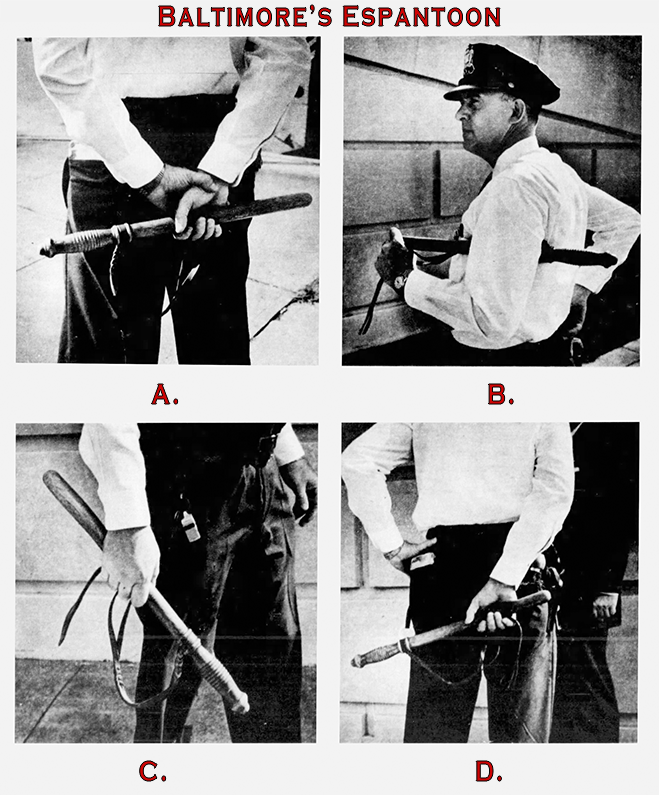 BALTIMORE'S ESPANTOON

A.

B.

C.

D.